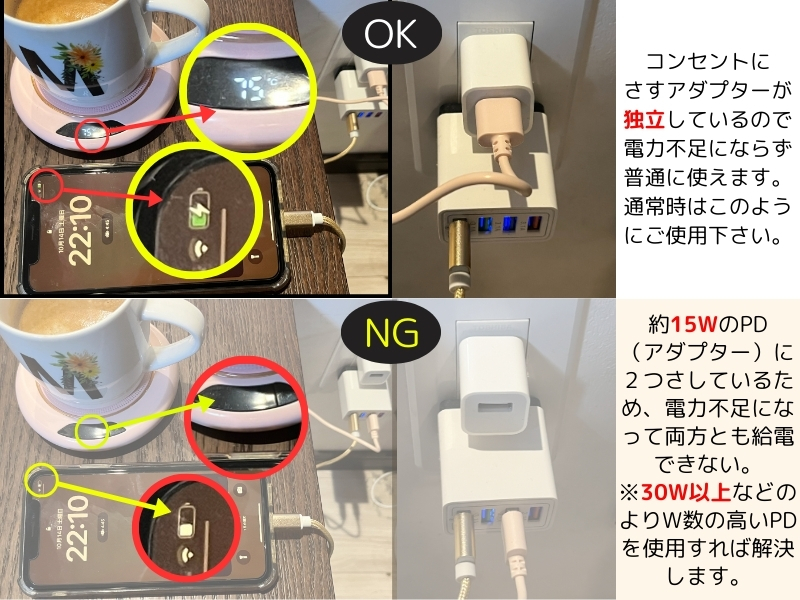 OK

75

22:10

コンセントにさすアダプターが独立しているので電力不足にならず普通に使えます。通常時はこのようにご使用下さい。

NG

22:10

約15WのPD（アダプター）に２つさしているため、電力不足になって両方とも給電できない。
※30W以上などのよりW数の高いPDを使用すれば解決します。